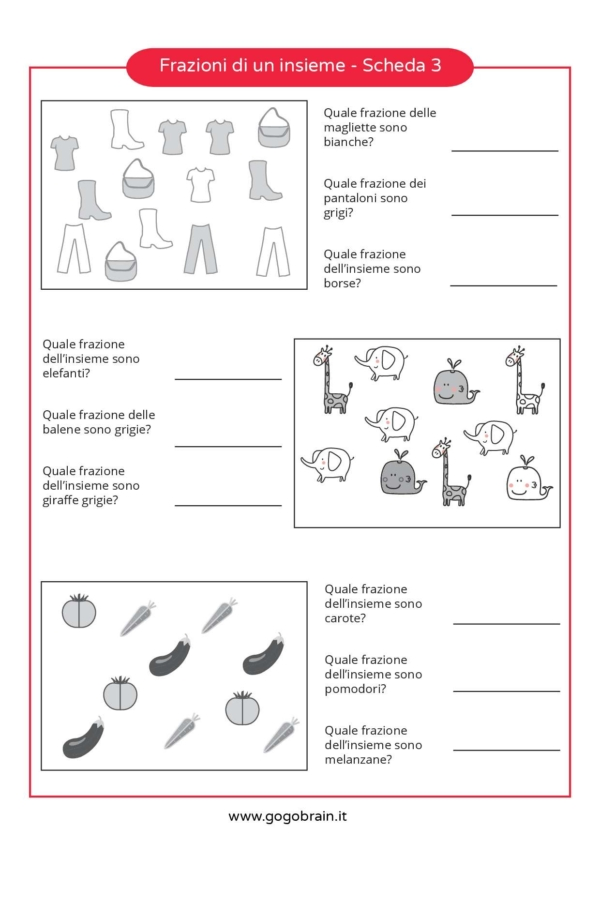 Frazioni di un insieme - Scheda 3

Quale frazione delle magliette sono bianche?

Quale frazione dei pantaloni sono grigi?

Quale frazione dell'insieme sono borse?

Quale frazione dell'insieme sono elefanti?

Quale frazione delle balene sono grigie?

Quale frazione dell'insieme sono giraffe grigie?

Quale frazione dell'insieme sono carote?

Quale frazione dell'insieme sono pomodori?

Quale frazione dell'insieme sono melanzane?

www.gogobrain.it